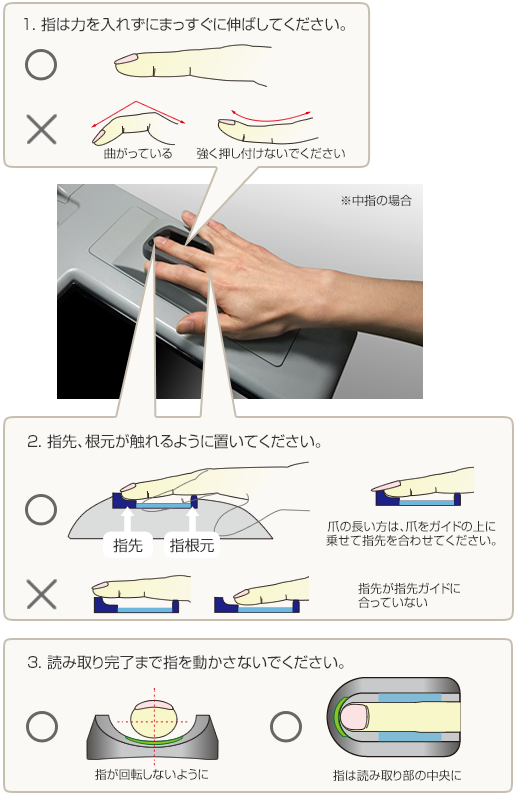 1. 指は力を入れずにまっすぐに伸ばしてください。

○

×

曲がっている

強く押し付けないでください

※中指の場合

2. 指先、根元が触れるように置いてください。

○

指先

指根元

爪の長い方は、爪をガイドの上に乗せて指先を合わせてください。

×

指先が指先ガイドに合っていない

3. 読み取り完了まで指を動かさないでください。

○

指が回転しないように

○

指は読み取り部の中央に