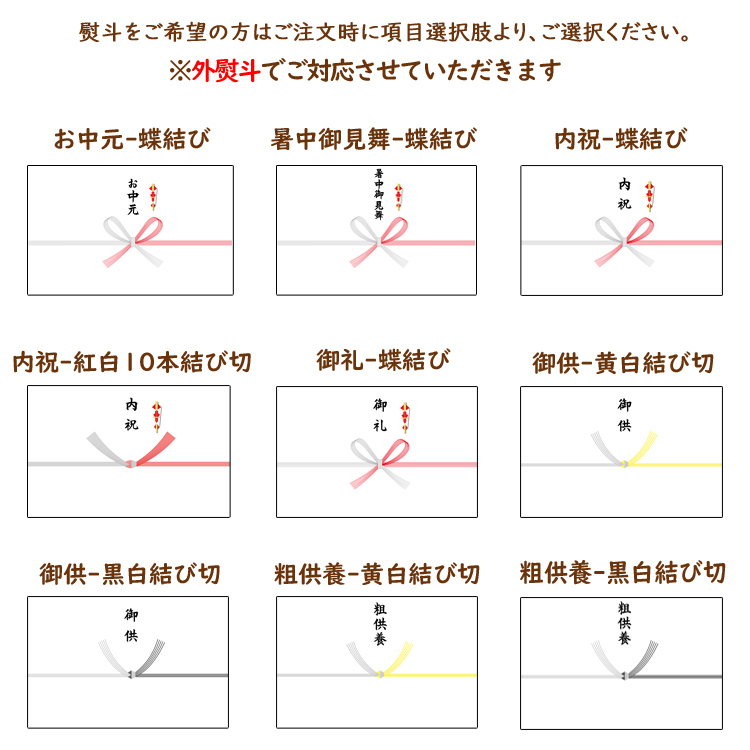 熨斗をご希望の方はご注文時に項目選択肢より、ご選択ください。
※外熨斗でご対応させていただきます

お中元-蝶結び

お中元

暑中御見舞-蝶結び

暑中御見舞

内祝-蝶結び

内祝

内祝-紅白10本結び切

内祝

御礼-蝶結び

御礼

御供-黄白結び切

御供

御供-黒白結び切

御供

粗供養-黄白結び切

粗供養

粗供養-黒白結び切

粗供養