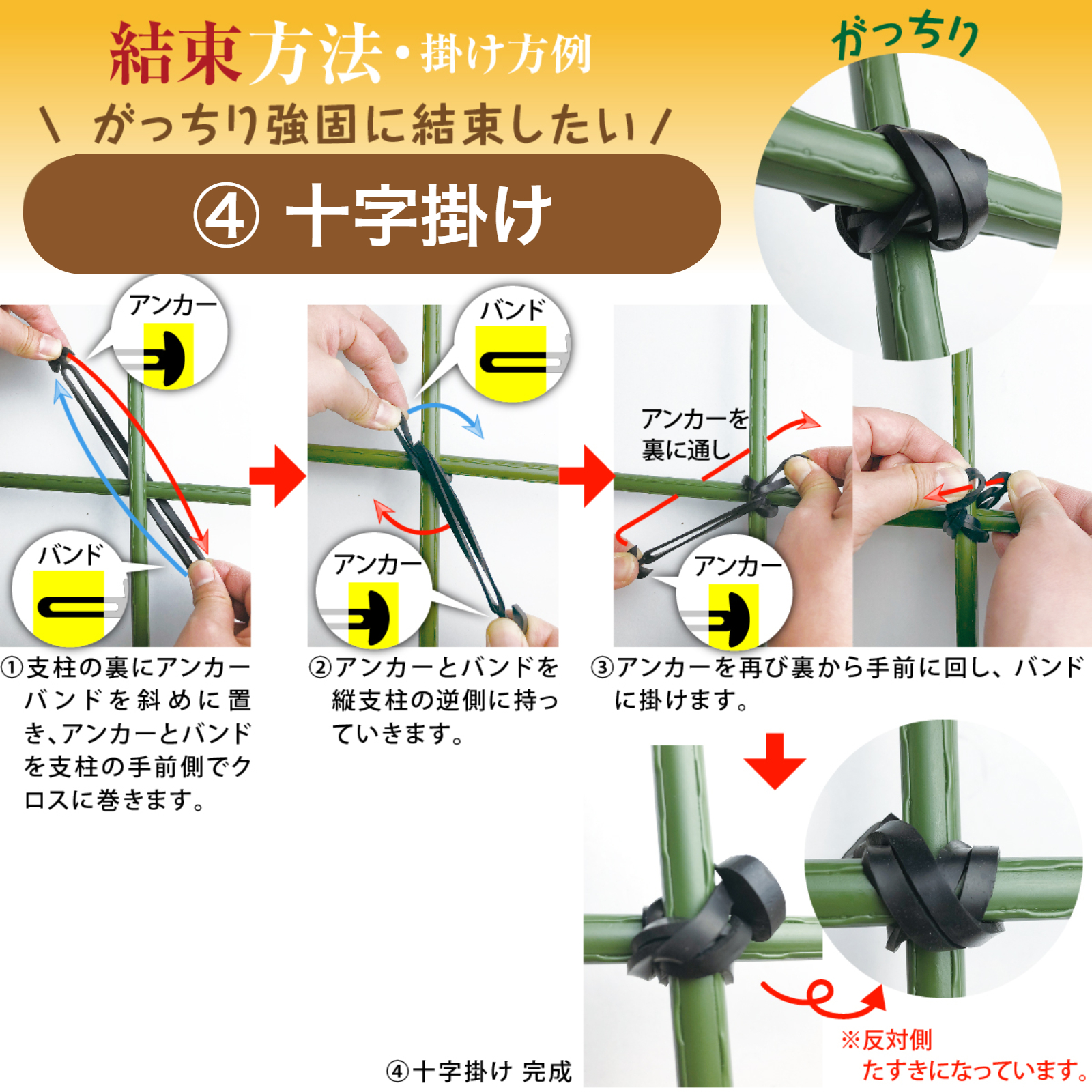 結束方法・掛け方例

がっちり

＼ がっちり強固に結束したい ／

④ 十字掛け

アンカー

バンド

バンド

アンカー

アンカーを裏に通し

アンカー

①支柱の裏にアンカーバンドを斜めに置き、アンカーとバンドを支柱の手前側でクロスに巻きます。

②アンカーとバンドを縦支柱の逆側に持っていきます。

③アンカーを再び裏から手前に回し、バンドに掛けます。

④十字掛け 完成

※反対側
たすきになっています。