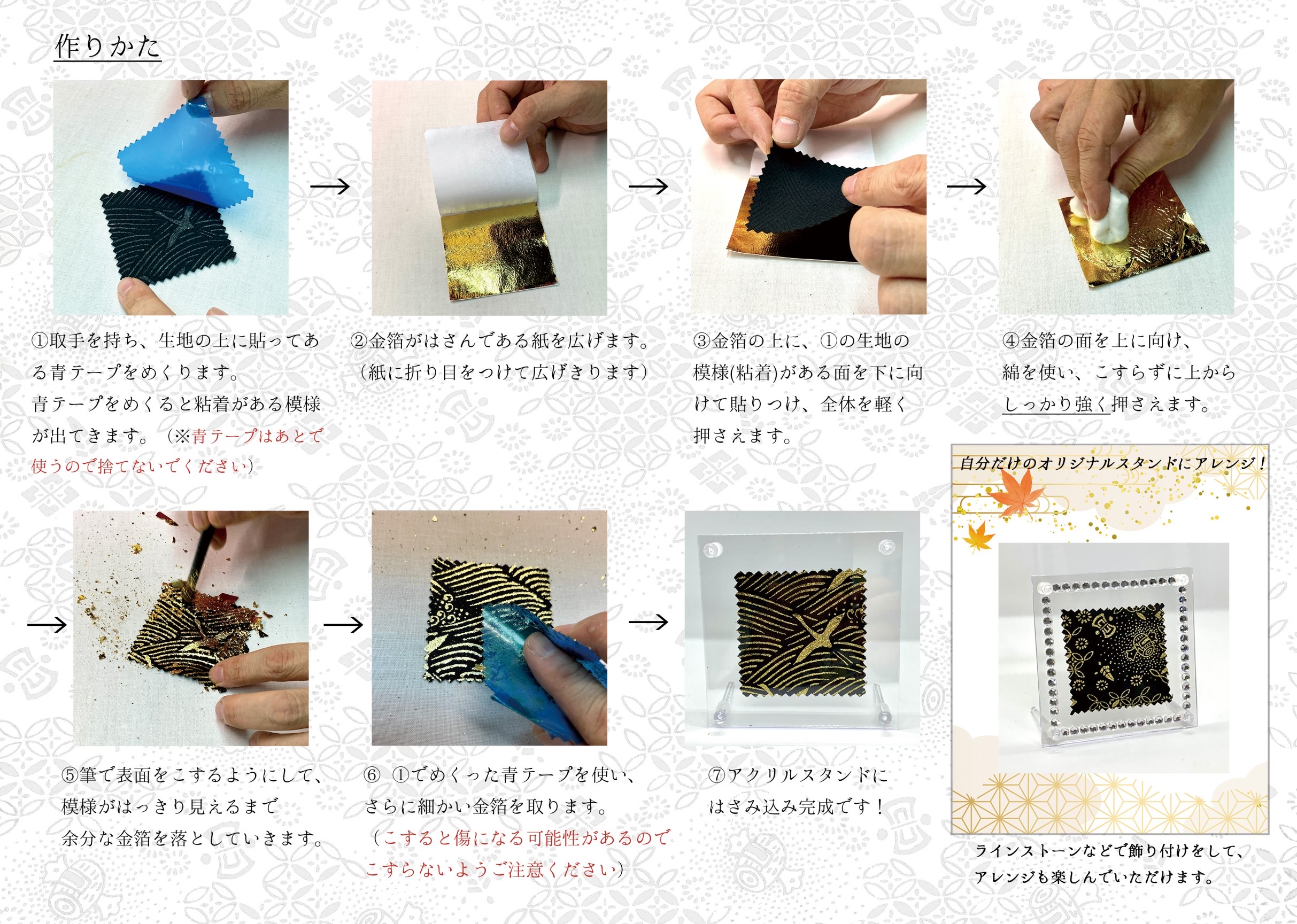 作りかた

→

→

→

①取手を持ち、生地の上に貼ってある青テープをめくります。
青テープをめくると粘着がある模様が出てきます。（※青テープはあとで使うので捨てないでください）

②金箔がはさんである紙を広げます。
（紙に折り目をつけて広げきります）

③金箔の上に、①の生地の模様(粘着)がある面を下に向けて貼りつけ、全体を軽く押さえます。

④金箔の面を上に向け、綿を使い、こすらずに上からしっかり強く押さえます。

自分だけのオリジナルスタンドにアレンジ！

→

→

→

⑤筆で表面をこするようにして、模様がはっきり見えるまで余分な金箔を落としていきます。

⑥ ①でめくった青テープを使い、さらに細かい金箔を取ります。
（こすると傷になる可能性があるのでこすらないようご注意ください）

⑦アクリルスタンドにはさみ込み完成です！

ラインストーンなどで飾り付けをして、アレンジも楽しんでいただけます。