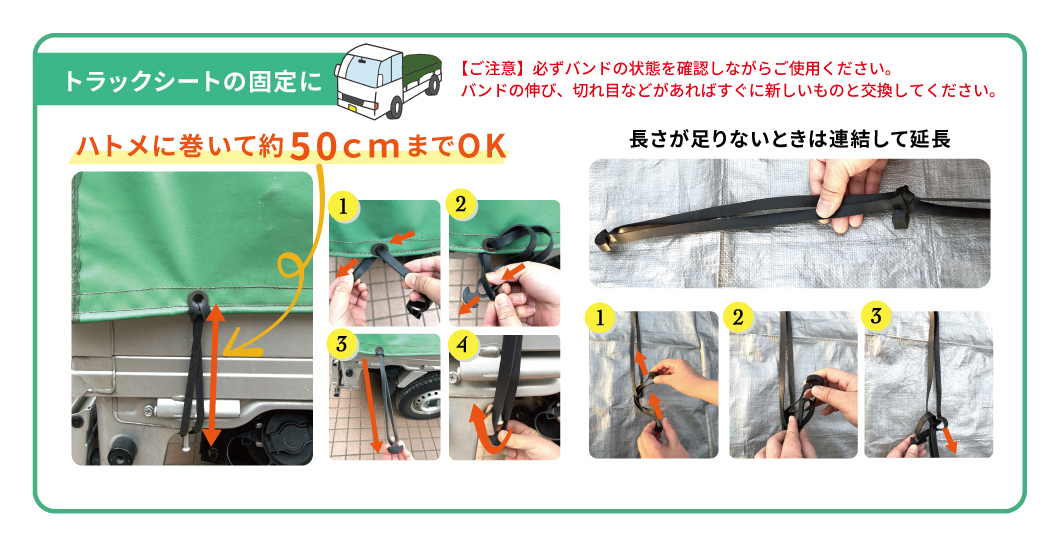 トラックシートの固定に

【ご注意】必ずバンドの状態を確認しながらご使用ください。
バンドの伸び、切れ目などがあればすぐに新しいものと交換してください。

ハトメに巻いて約50cmまでOK

1

2

3

4

長さが足りないときは連結して延長

1

2

3