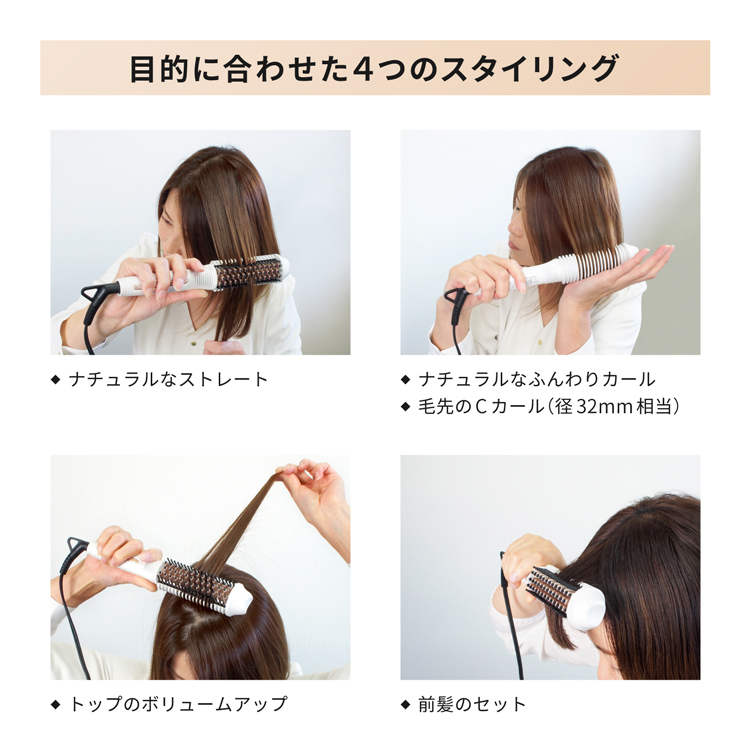 目的に合わせた4つのスタイリング

◆ ナチュラルなストレート

◆ ナチュラルなふんわりカール
◆ 毛先のCカール（径32mm相当）

◆ トップのボリュームアップ

◆ 前髪のセット