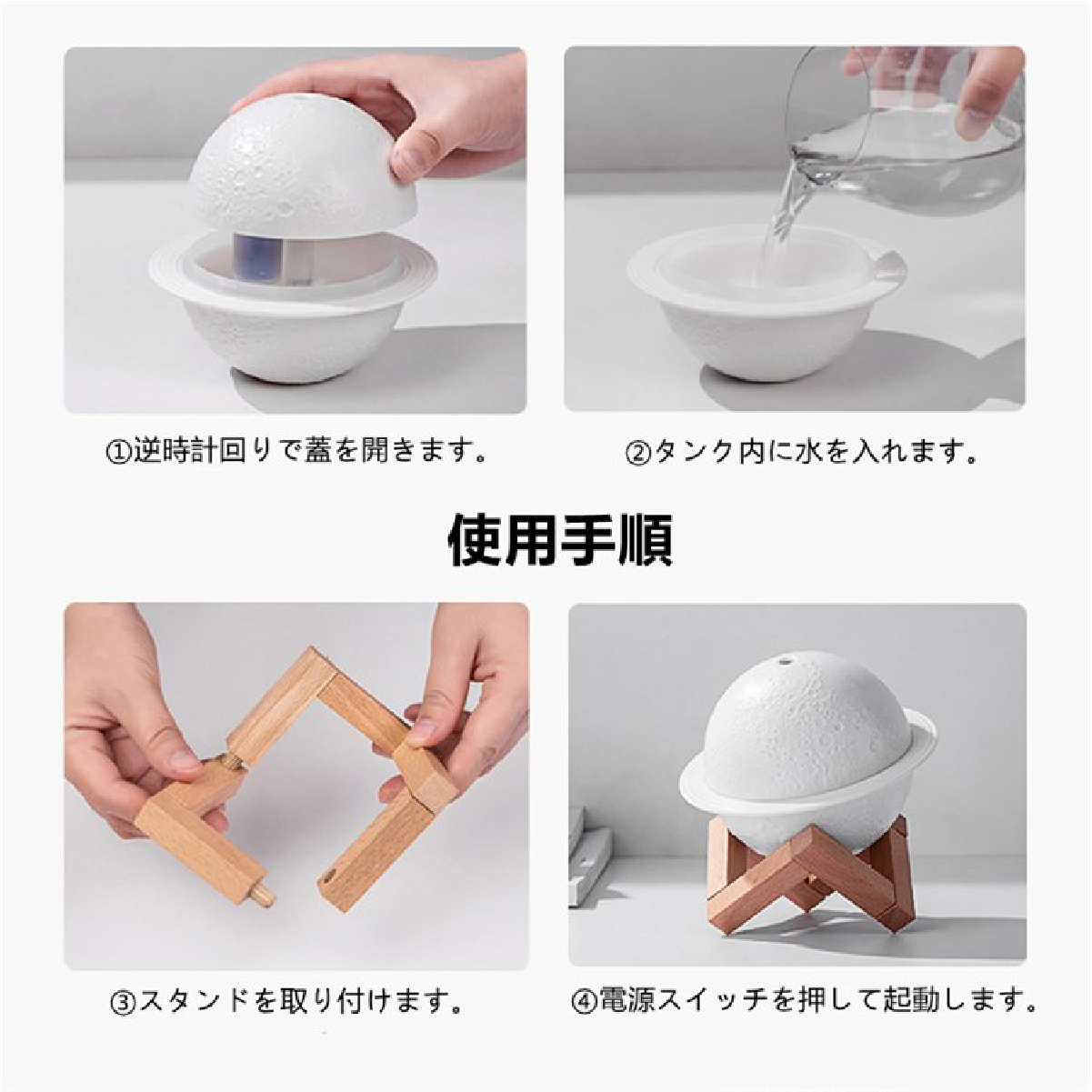 ①逆時計回りで蓋を開きます。

②タンク内に水を入れます。

使用手順

③スタンドを取り付けます。

④電源スイッチを押して起動します。