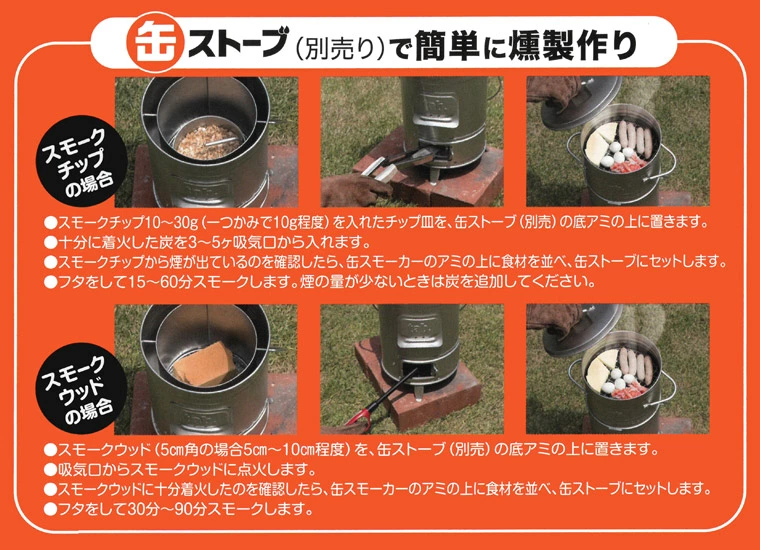 缶ストーブ（別売り）で簡単に燻製作り

スモークチップの場合

●スモークチップ10～30g（一つかみで10g程度）を入れたチップ皿を、缶ストーブ（別売）の底アミの上に置きます。
●十分に着火した炭を3～5ヶ吸気口から入れます。
●スモークチップから煙が出ているのを確認したら、缶スモーカーのアミの上に食材を並べ、缶ストーブにセットします。
●フタをして15～60分スモークします。煙の量が少ないときは炭を追加してください。

スモークウッドの場合

●スモークウッド（5cm角の場合5cm～10cm程度）を、缶ストーブ（別売）の底アミの上に置きます。
●吸気口からスモークウッドに点火します。
●スモークウッドに十分着火したのを確認したら、缶スモーカーのアミの上に食材を並べ、缶ストーブにセットします。
●フタをして30分～90分スモークします。