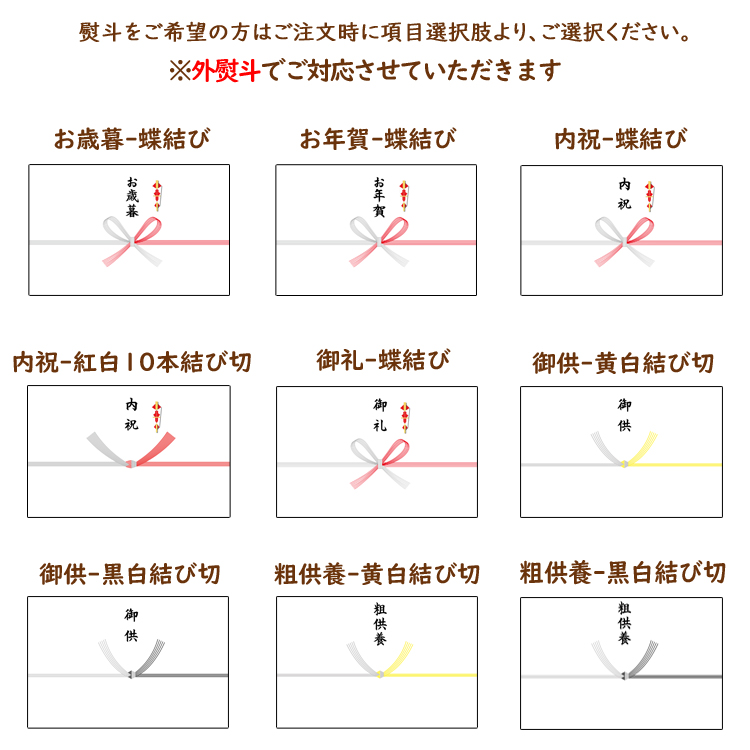 熨斗をご希望の方はご注文時に項目選択肢より、ご選択ください。
※外熨斗でご対応させていただきます

お歳暮-蝶結び

お歳暮

お年賀-蝶結び

お年賀

内祝-蝶結び

内祝

内祝-紅白10本結び切

内祝

御礼-蝶結び

御礼

御供-黄白結び切

御供

御供-黒白結び切

御供

粗供養-黄白結び切

粗供養

粗供養-黒白結び切

粗供養