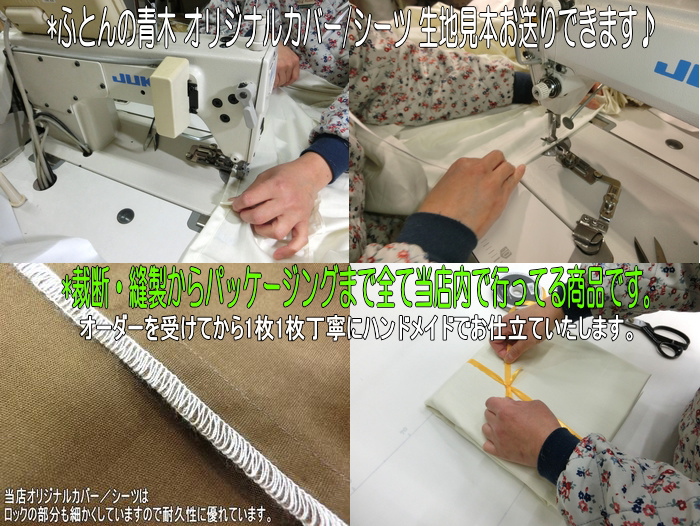 *ふとんの青木 オリジナルカバー/シーツ 生地見本お送りできます♪

JUKI

JU

*裁断・縫製からパッケージングまで全て当店内で行ってる商品です。
オーダーを受けてから1枚1枚丁寧にハンドメイドでお仕立ていたします。

当店オリジナルカバー／シーツは
ロックの部分も細かくしていますので耐久性に優れています。